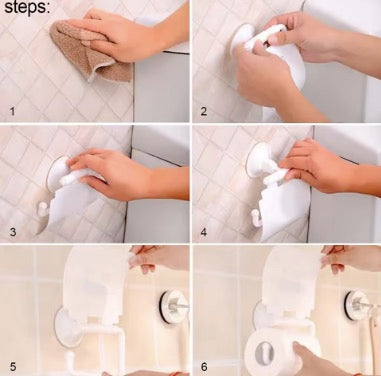 steps:

1

2

3

4

5

6