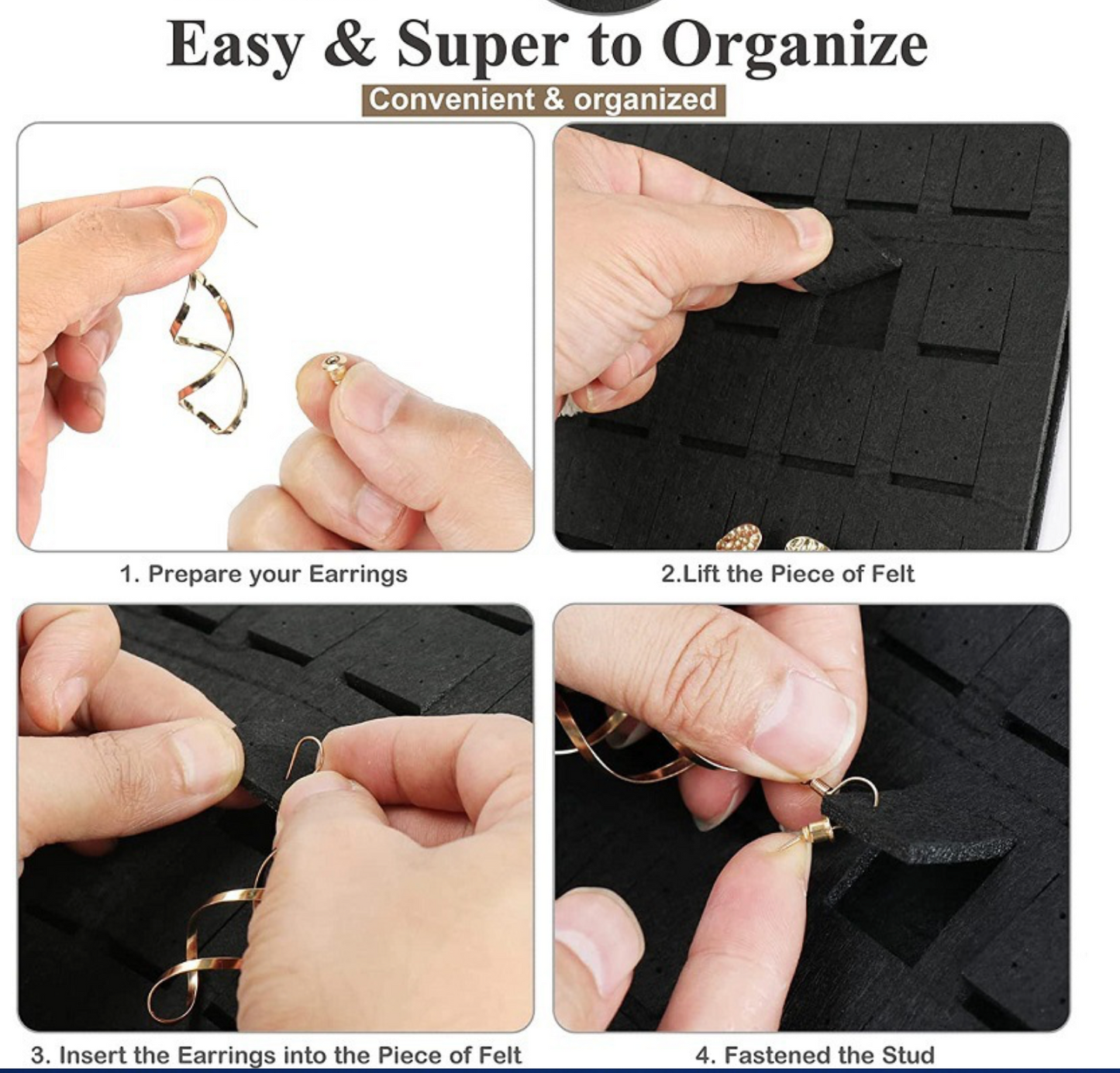 Easy & Super to Organize

Convenient & organized

1. Prepare your Earrings

2.Lift the Piece of Felt

3. Insert the Earrings into the Piece of Felt

4. Fastened the Stud