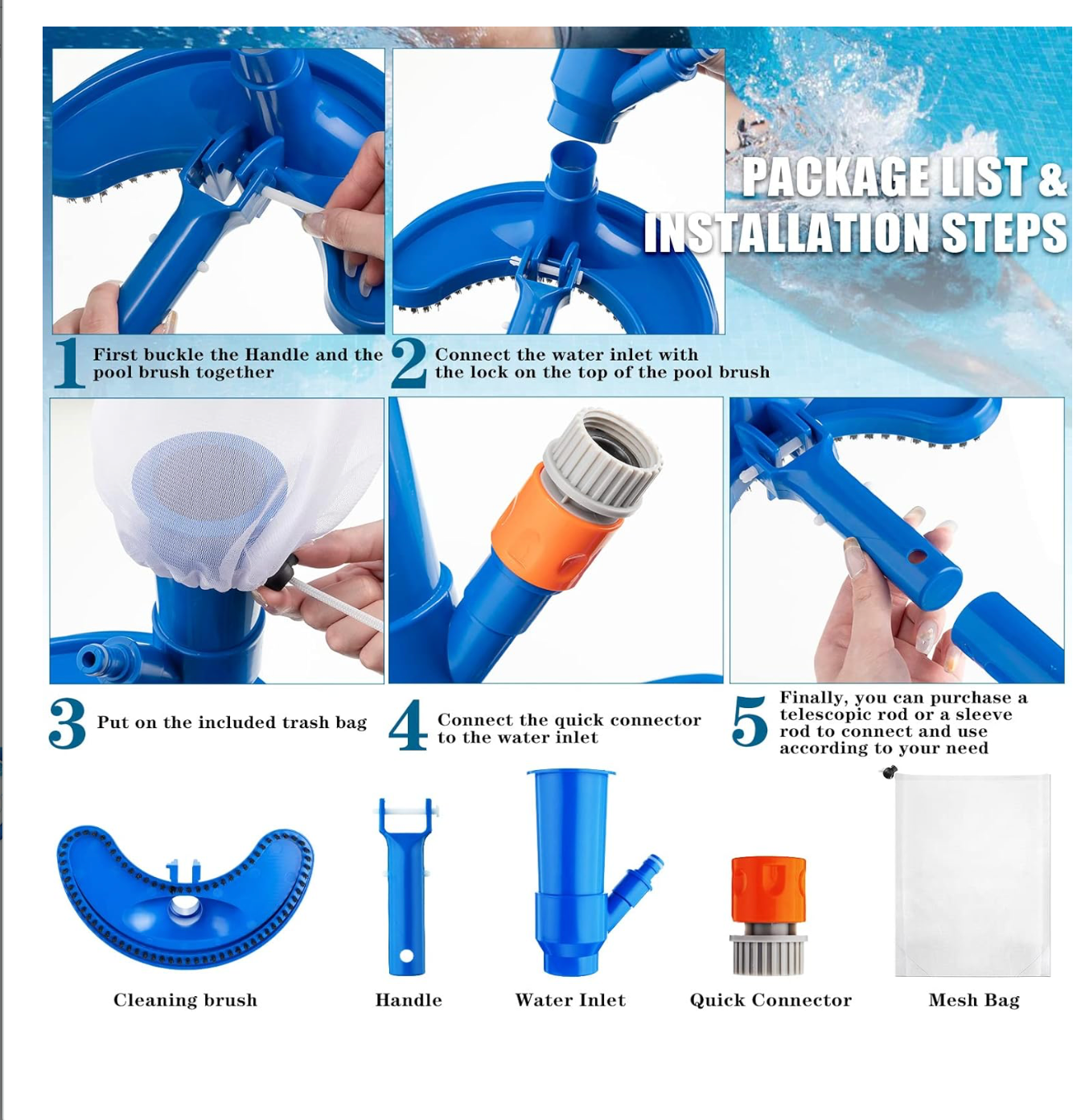 PACKAGE LIST & INSTALLATION STEPS

1 First buckle the Handle and the pool brush together

2 Connect the water inlet with the lock on the top of the pool brush

3 Put on the included trash bag

4 Connect the quick connector to the water inlet

5 Finally, you can purchase a telescopic rod or a sleeve rod to connect and use according to your need

Cleaning brush

Handle

Water Inlet

Quick Connector

Mesh Bag