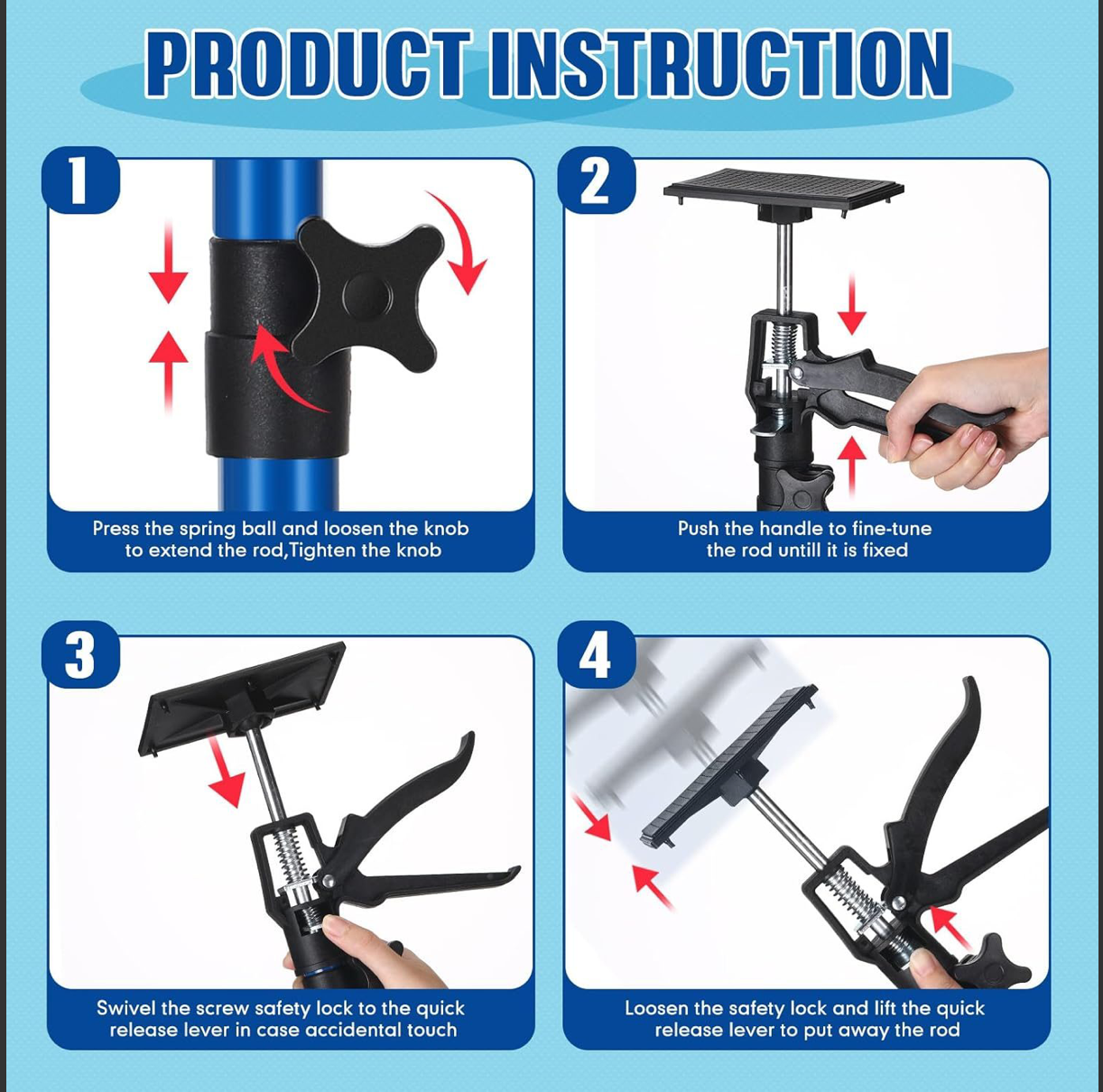 PRODUCT INSTRUCTION

1

Press the spring ball and loosen the knob to extend the rod,Tighten the knob

2

Push the handle to fine-tune the rod untill it is fixed

3

Swivel the screw safety lock to the quick release lever in case accidental touch

4

Loosen the safety lock and lift the quick release lever to put away the rod