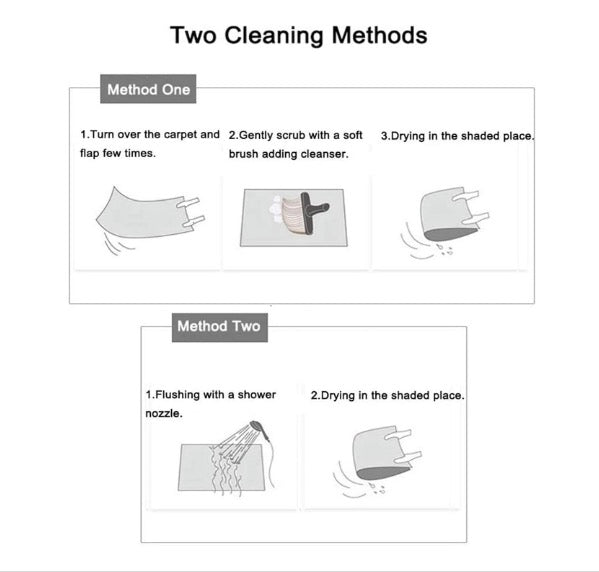 Two Cleaning Methods

Method One

1.Turn over the carpet and flap few times.

2.Gently scrub with a soft brush adding cleanser.

3.Drying in the shaded place.

Method Two

1.Flushing with a shower nozzle.

2.Drying in the shaded place.