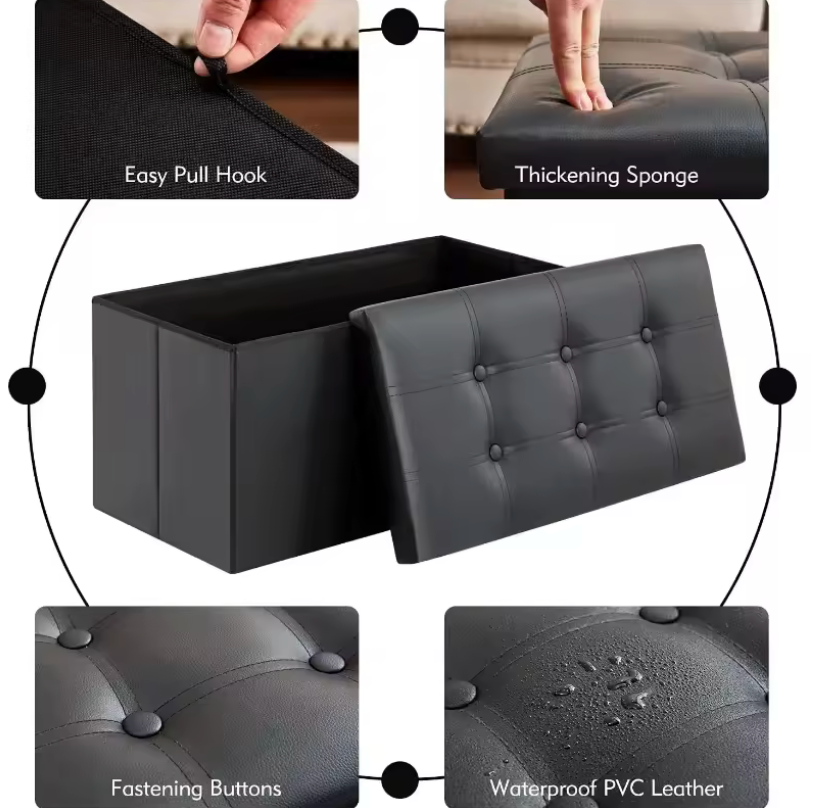 Easy Pull Hook

Thickening Sponge

Fastening Buttons

Waterproof PVC Leather